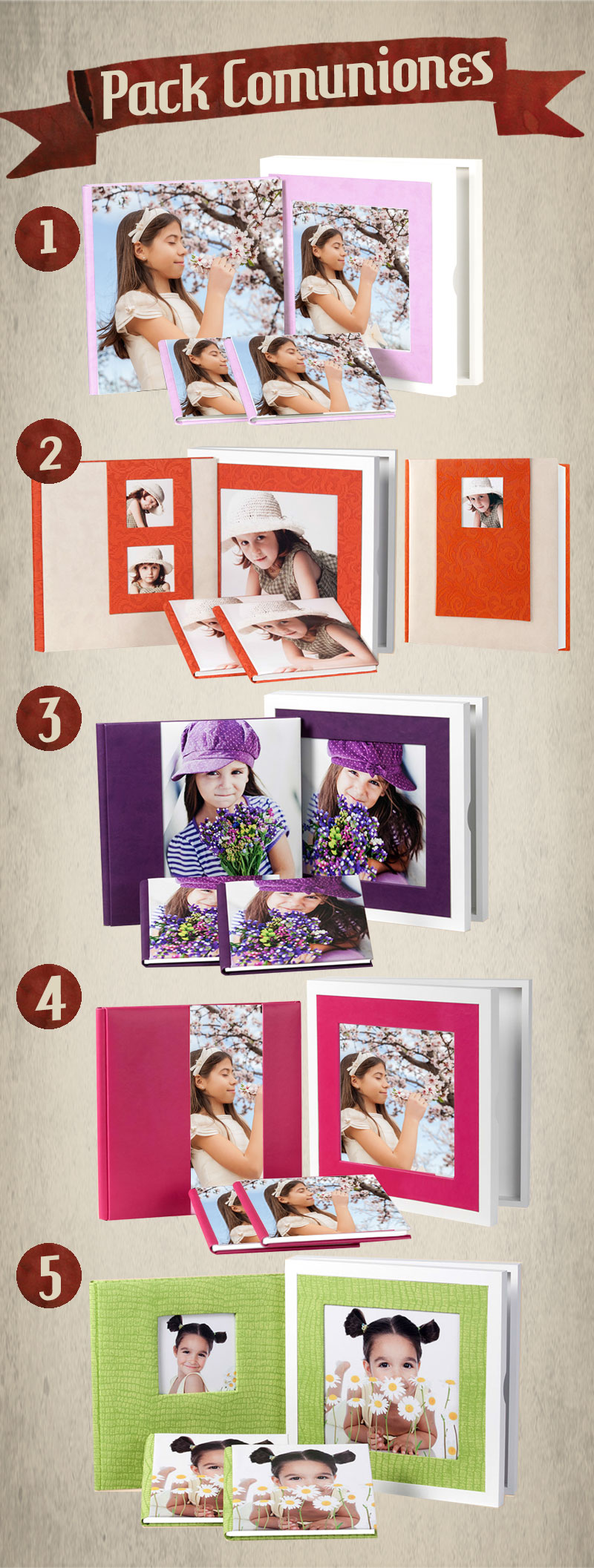 Pack Comuniones

1

2

3

4

5